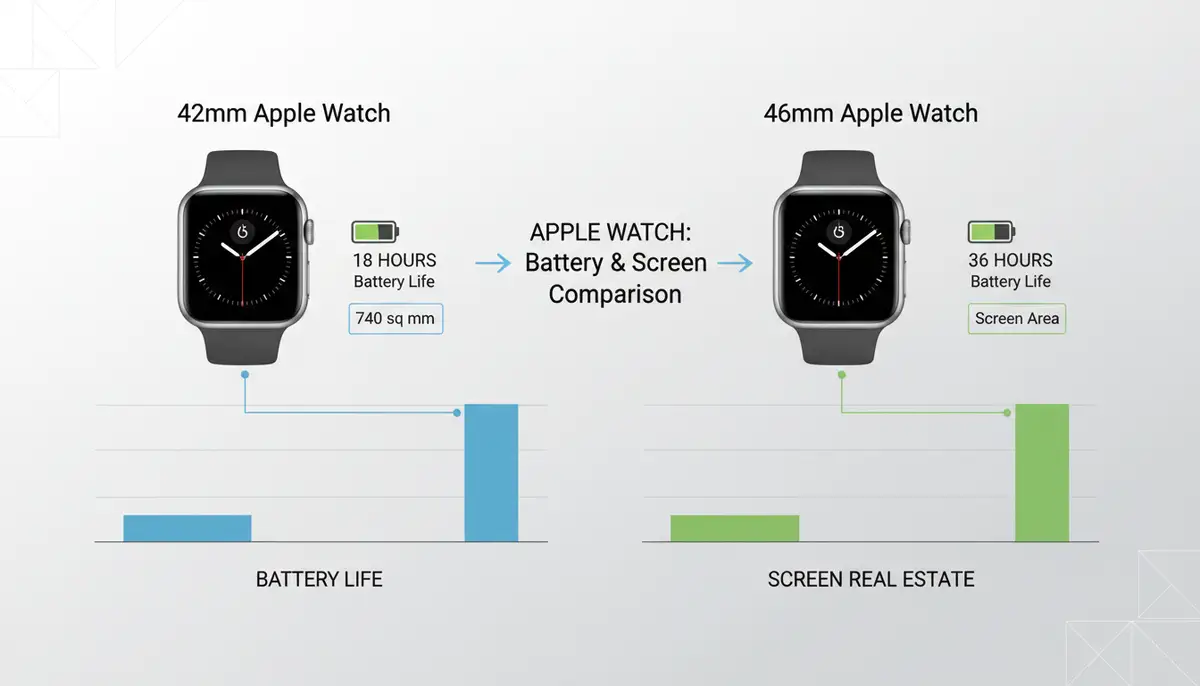 42mm Apple Watch

18 HOURS
Battery Life

740 sq mm

APPLE WATCH:
Battery & Screen
Comparison

46mm Apple Watch

36 HOURS
Battery Life

Screen Area

BATTERY LIFE

SCREEN REAL ESTATE