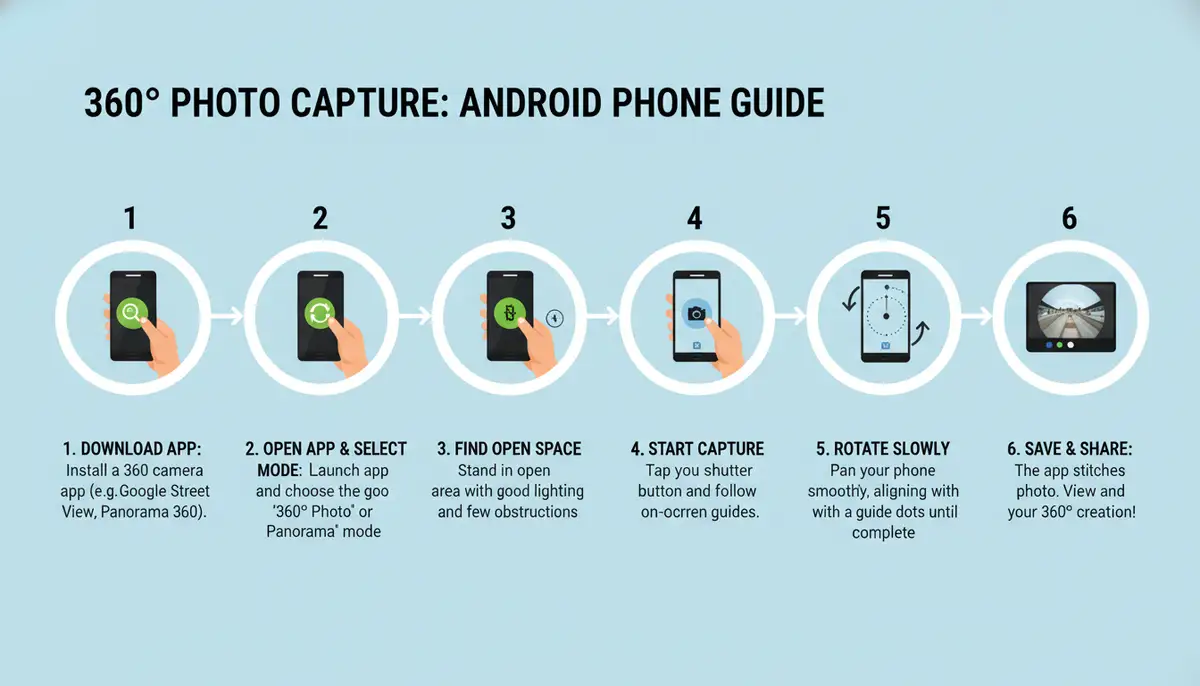 360° PHOTO CAPTURE: ANDROID PHONE GUIDE

1

2

3

4

5

6

1. DOWNLOAD APP: Install a 360 camera app (e.g.Google Street View, Panorama 360).

2. OPEN APP & SELECT MODE: Launch app and choose the goo '360° Photo' or Panorama' mode

3. FIND OPEN SPACE Stand in open area with good lighting and few obstructions

4. START CAPTURE Tap you shutter button and follow on-ocrren guides.

5. ROTATE SLOWLY Pan your phone smoothly, aligning with with a guide dots until complete

6. SAVE & SHARE: The app stitches photo. View and your 360° creation!