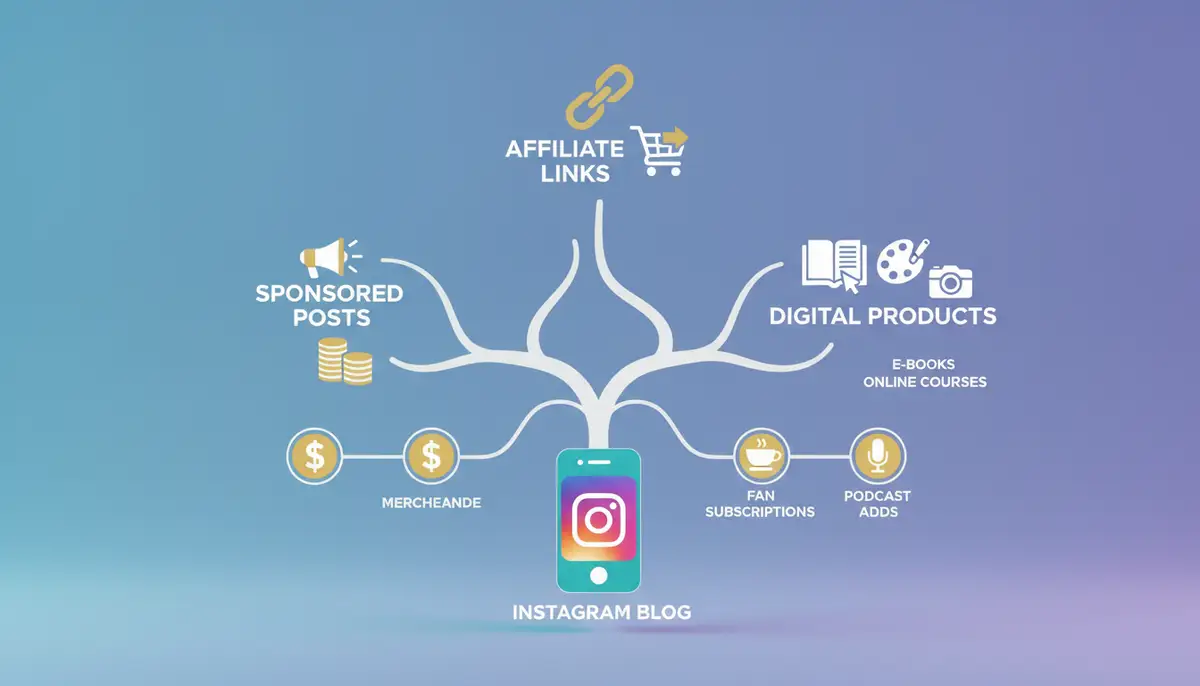 AFFILIATE LINKS

SPONSORED POSTS

DIGITAL PRODUCTS

E-BOOKS
ONLINE COURSES

$

$

MERCHEANDE

FAN SUBSCRIPTIONS

PODCAST ADDS

INSTAGRAM BLOG